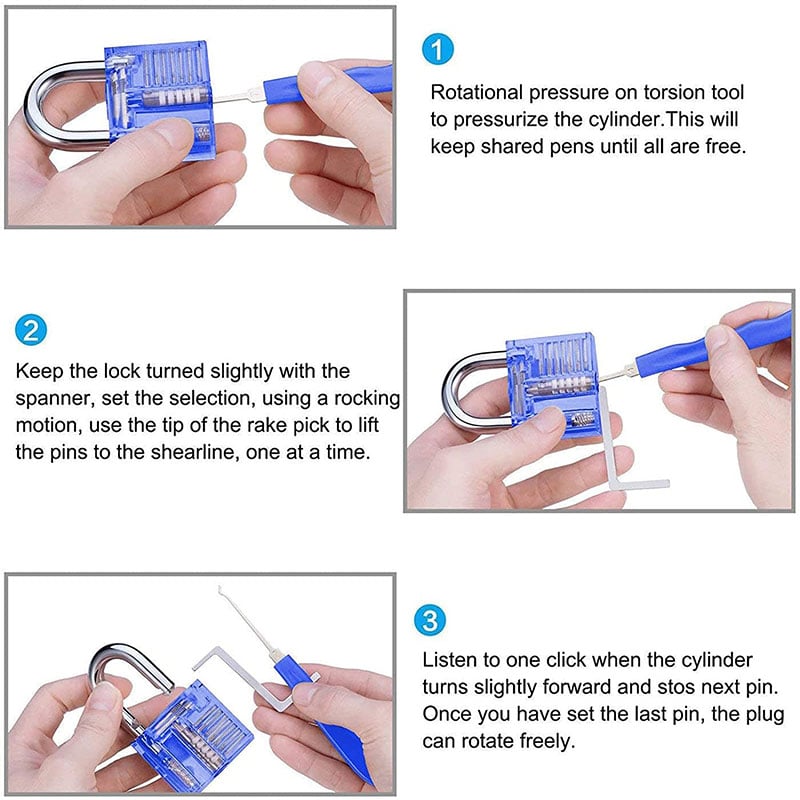 1

Rotational pressure on torsion tool to pressurize the cylinder.This will keep shared pens until all are free.

2

Keep the lock turned slightly with the spanner, set the selection, using a rocking motion, use the tip of the rake pick to lift the pins to the shearline, one at a time.

3

Listen to one click when the cylinder turns slightly forward and stos next pin. Once you have set the last pin, the plug can rotate freely.