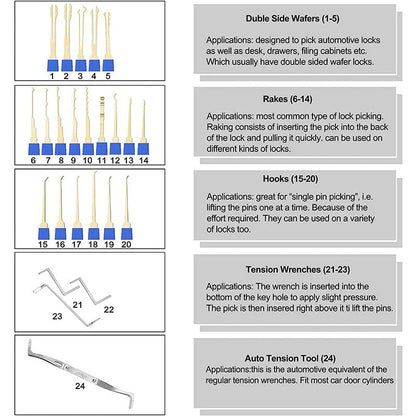 1 2 3 4 5

Duble Side Wafers (1-5)

Applications: designed to pick automotive locks as well as desk, drawers, filing cabinets etc. Which usually have double sided wafer locks.

6 7 8 9 10 11 12 13 14

Rakes (6-14)

Applications: most common type of lock picking. Raking consists of inserting the pick into the back of the lock and pulling it quickly. can be used on different kinds of locks.

15 16 17 18 19 20

Hooks (15-20)

Applications: great for "single pin picking", i.e. lifting the pins one at a time. Because of the effort required. They can be used on a variety of locks too.

21 22 23

Tension Wrenches (21-23)

Applications: The wrench is inserted into the bottom of the key hole to apply slight pressure. The pick is then insered right above it ti lift the pins.

24

Auto Tension Tool (24)

Applications:this is the automotive equivalent of the regular tension wrenches. Fit most car door cylinders