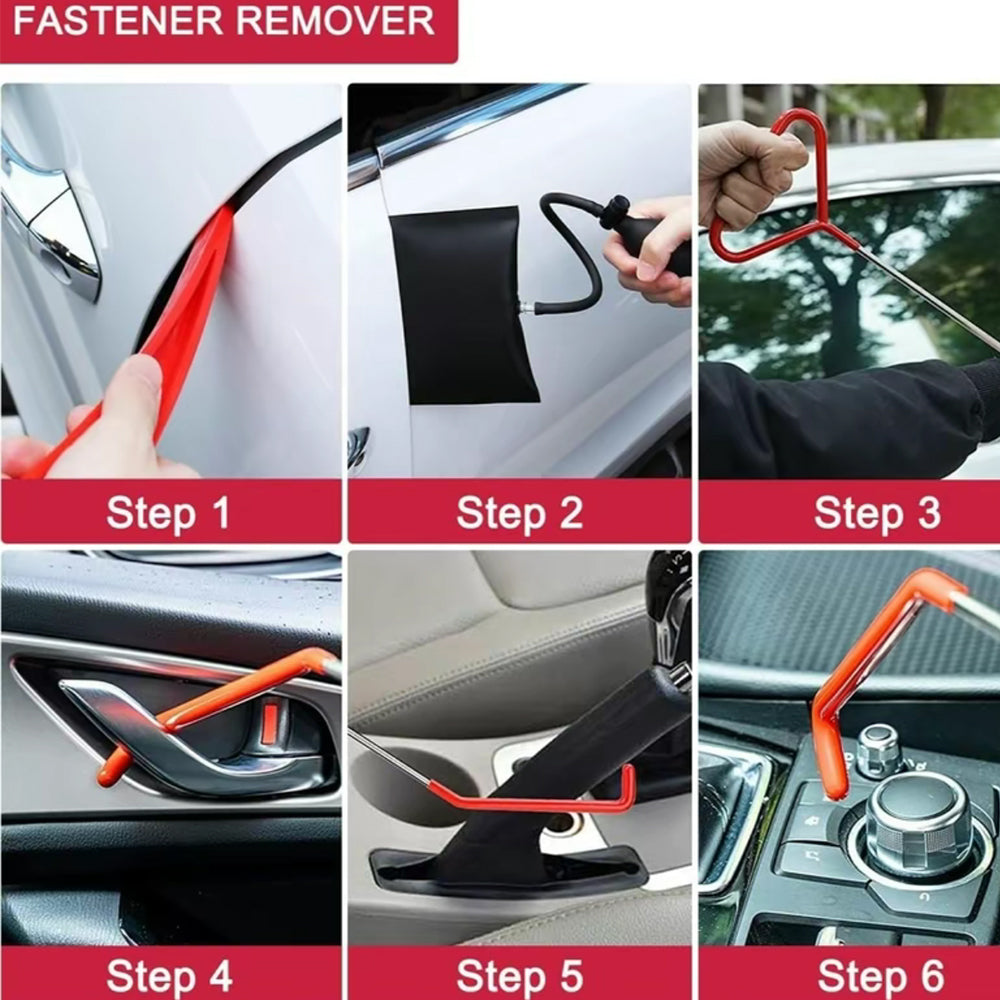 FASTENER REMOVER

Step 1

Step 2

Step 3

Step 4

Step 5

Step 6