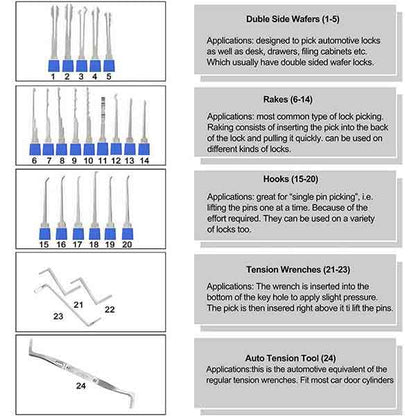 1 2 3 4 5

Duble Side Wafers (1-5)

Applications: designed to pick automotive locks as well as desk, drawers, filing cabinets etc. Which usually have double sided wafer locks.

6 7 8 9 10 11 12 13 14

Rakes (6-14)

Applications: most common type of lock picking. Raking consists of inserting the pick into the back of the lock and pulling it quickly. can be used on different kinds of locks.

15 16 17 18 19 20

Hooks (15-20)

Applications: great for "single pin picking", i.e. lifting the pins one at a time. Because of the effort required. They can be used on a variety of locks too.

21 22 23

Tension Wrenches (21-23)

Applications: The wrench is inserted into the bottom of the key hole to apply slight pressure. The pick is then insered right above it ti lift the pins.

24

Auto Tension Tool (24)

Applications:this is the automotive equivalent of the regular tension wrenches. Fit most car door cylinders