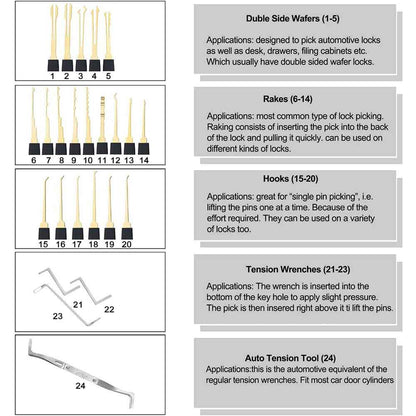 1 2 3 4 5

Duble Side Wafers (1-5)

Applications: designed to pick automotive locks as well as desk, drawers, filing cabinets etc. Which usually have double sided wafer locks.

6 7 8 9 10 11 12 13 14

Rakes (6-14)

Applications: most common type of lock picking. Raking consists of inserting the pick into the back of the lock and pulling it quickly. can be used on different kinds of locks.

15 16 17 18 19 20

Hooks (15-20)

Applications: great for "single pin picking", i.e. lifting the pins one at a time. Because of the effort required. They can be used on a variety of locks too.

21 22 23

Tension Wrenches (21-23)

Applications: The wrench is inserted into the bottom of the key hole to apply slight pressure. The pick is then insered right above it ti lift the pins.

24

Auto Tension Tool (24)

Applications:this is the automotive equivalent of the regular tension wrenches. Fit most car door cylinders