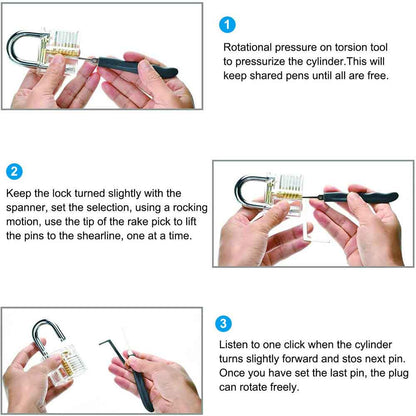 1

Rotational pressure on torsion tool to pressurize the cylinder.This will keep shared pens until all are free.

2

Keep the lock turned slightly with the spanner, set the selection, using a rocking motion, use the tip of the rake pick to lift the pins to the shearline, one at a time.

3

Listen to one click when the cylinder turns slightly forward and stos next pin. Once you have set the last pin, the plug can rotate freely.