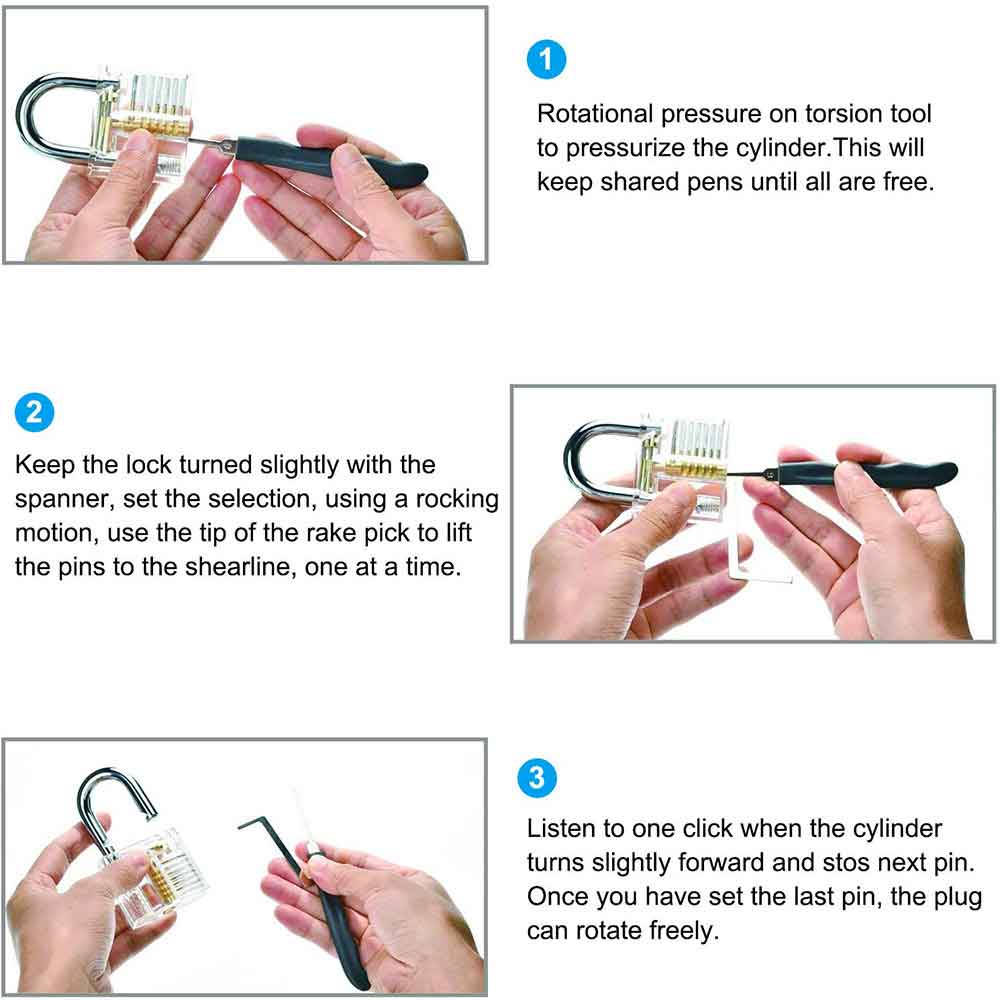 1

Rotational pressure on torsion tool to pressurize the cylinder.This will keep shared pens until all are free.

2

Keep the lock turned slightly with the spanner, set the selection, using a rocking motion, use the tip of the rake pick to lift the pins to the shearline, one at a time.

3

Listen to one click when the cylinder turns slightly forward and stos next pin. Once you have set the last pin, the plug can rotate freely.