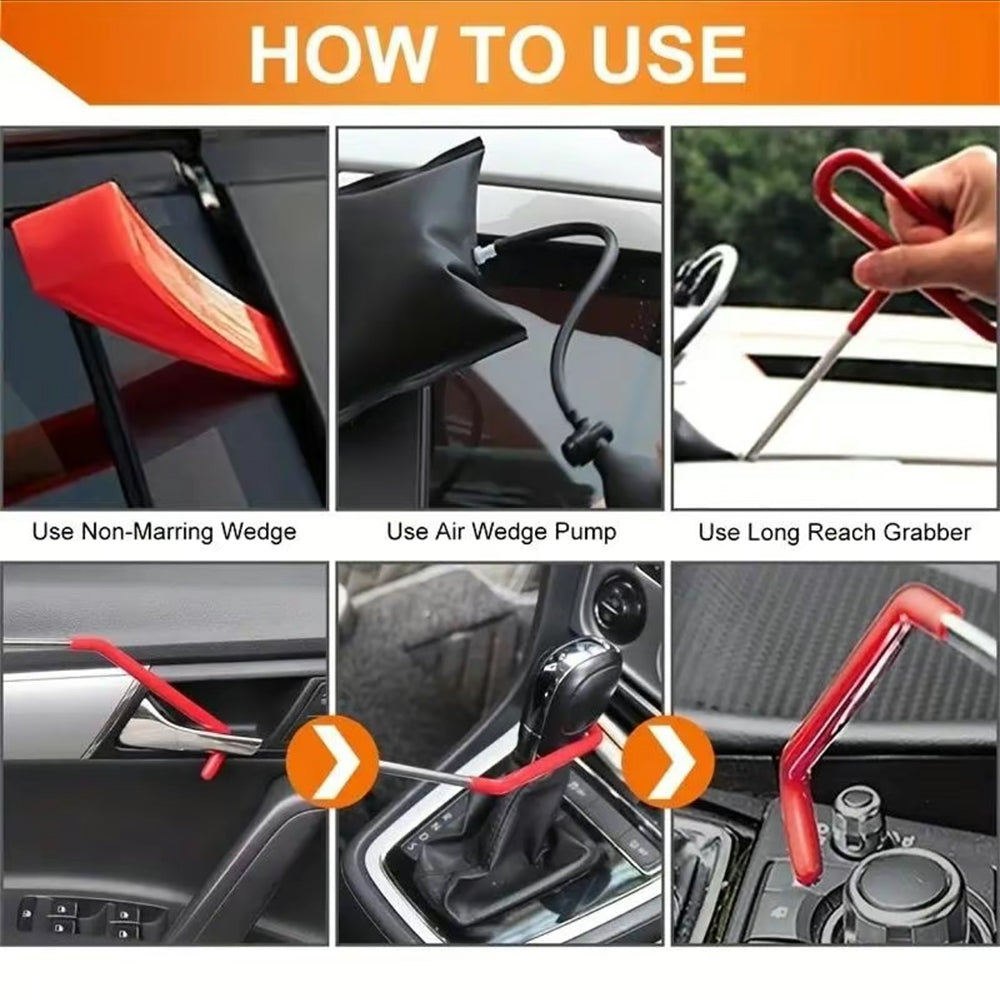 HOW TO USE

Use Non-Marring Wedge

Use Air Wedge Pump

Use Long Reach Grabber